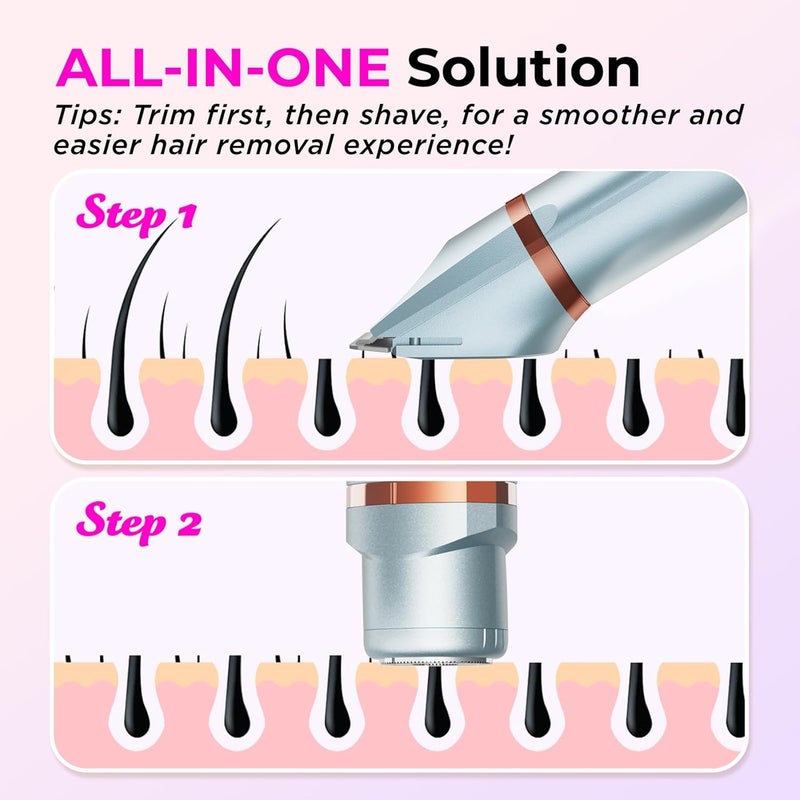 ALL-IN-ONE Solution

Tips: Trim first, then shave, for a smoother and easier hair removal experience!

Step 1

Step 2